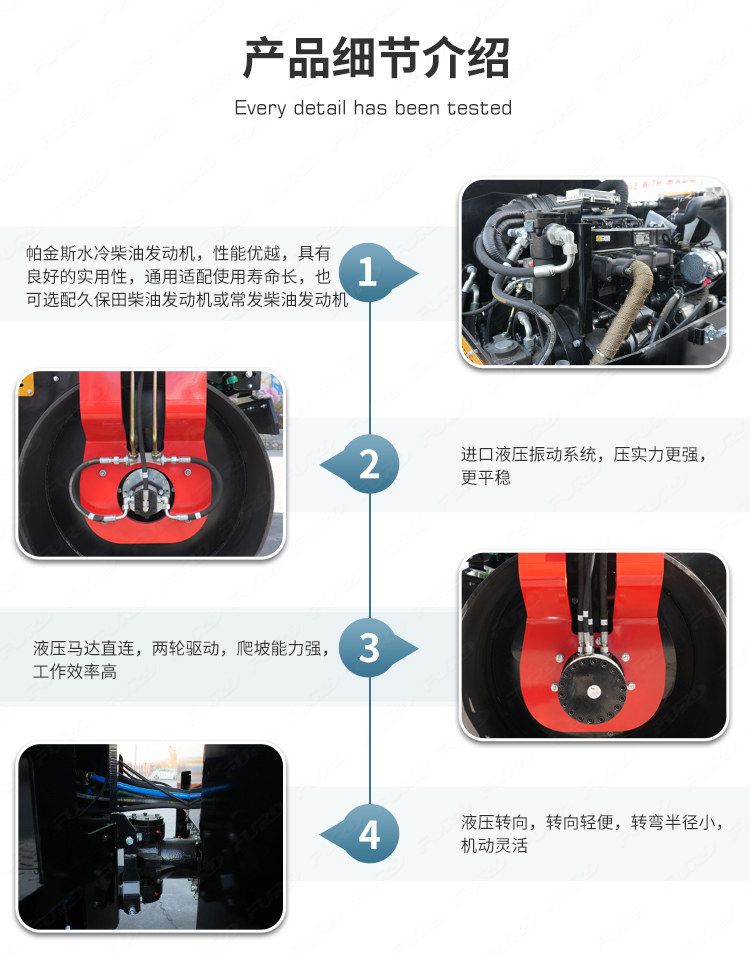 产品细节介绍

Every detail has been tested

帕金斯水冷柴油发动机，性能优越，具有良好的实用性，通用适配使用寿命长，也可选配久保田柴油发动机或常发柴油发动机

1

2

进口液压振动系统，压实力更强，更平稳

液压马达直连，两轮驱动，爬坡能力强，工作效率高

3

4

液压转向，转向轻便，转弯半径小，机动灵活